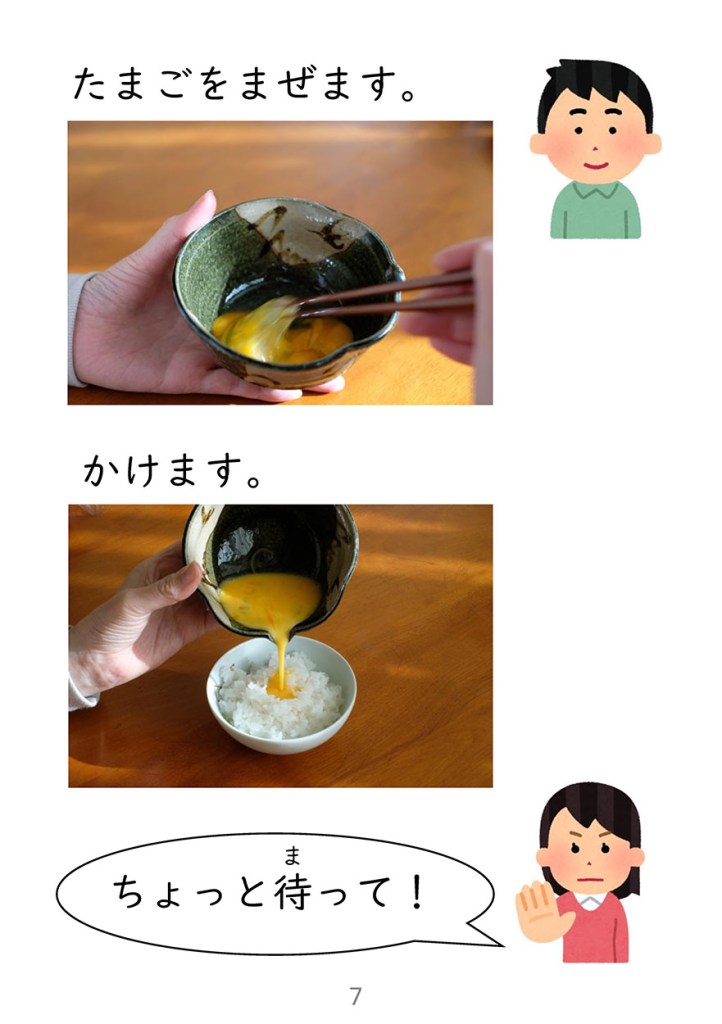 たまごをまぜます。

かけます。

ちょっと待(ま)って！

7